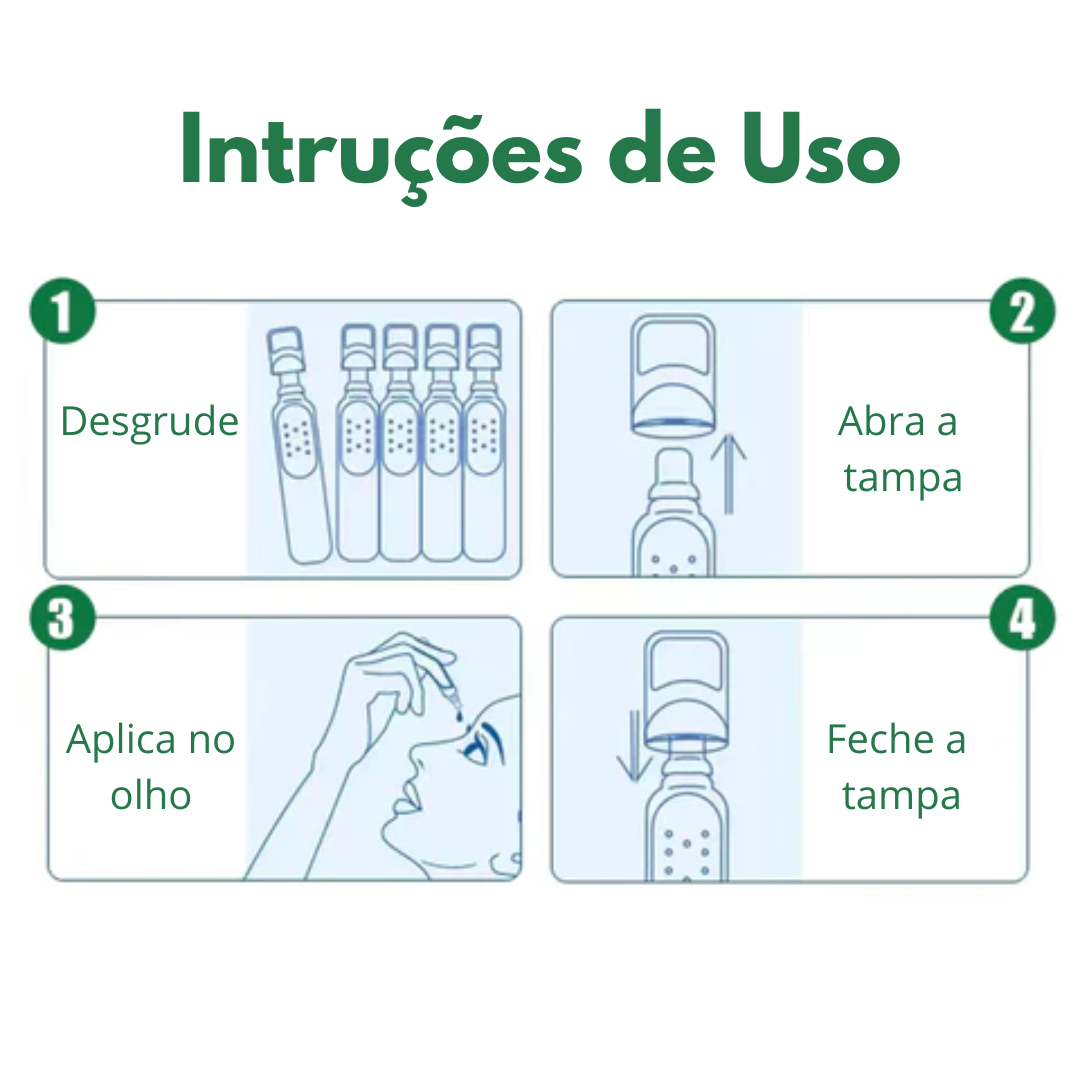 Intruções de Uso

1
Desgrude

2
Abra a tampa

3
Aplica no olho

4
Feche a tampa